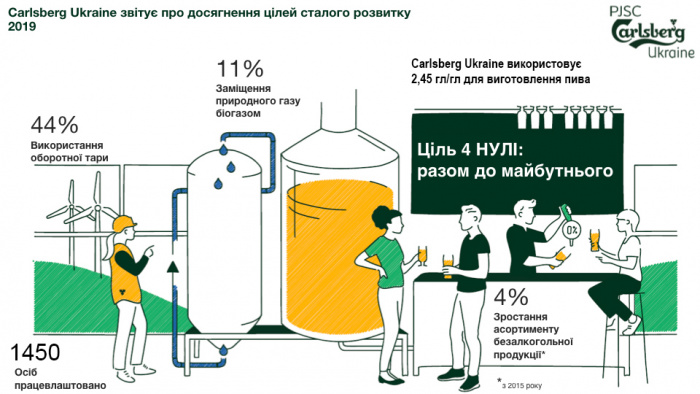 Carlsberg Ukraine звітує про досягнення цілей сталого розвитку 2019

PJSC
Carlsberg
Ukraine

11%
Заміщення природного газу біогазом

Carlsberg Ukraine використовує 2,45 гл/гл для виготовлення пива

44%
Використання оборотної тари

Ціль 4 НУЛІ: разом до майбутнього

0%

4%
Зростання асортименту безалкогольної продукції*

1450
Осіб працевлаштовано

* з 2015 року